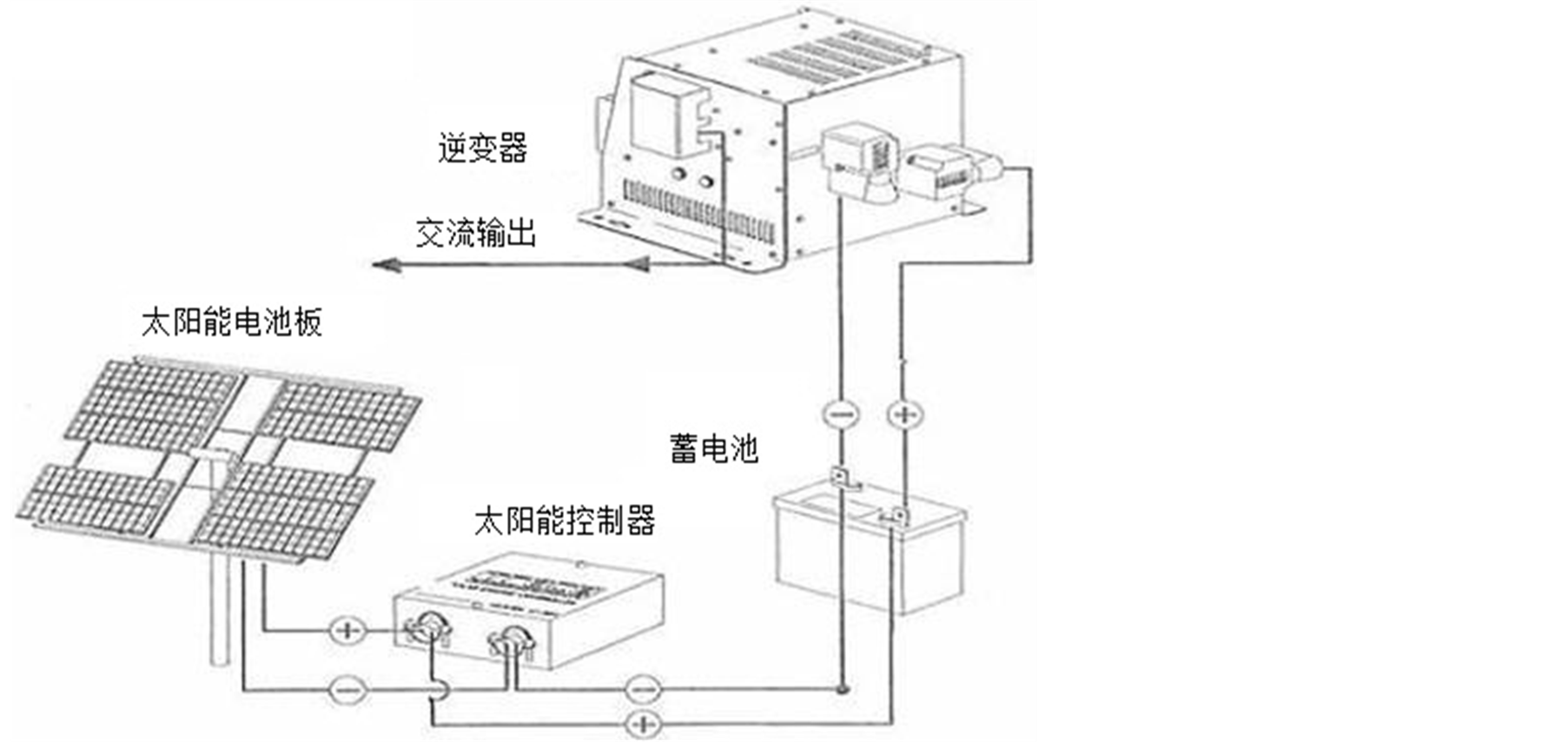 逆变器

交流输出

太阳能电池板

蓄电池

太阳能控制器